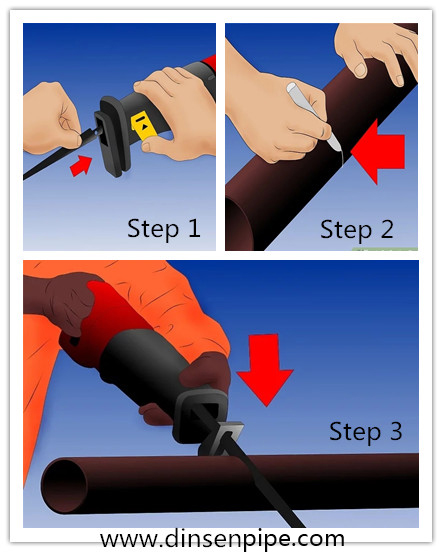 Step 1

Step 2

Step 3

www.dinsenpipe.com